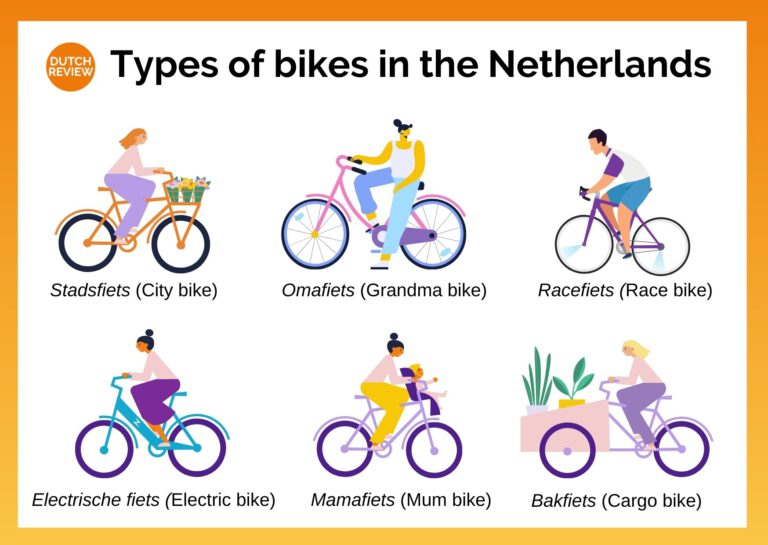 DUTCH REVIEW

Types of bikes in the Netherlands

Stadsfiets (City bike)

Omafiets (Grandma bike)

Racefiets (Race bike)

Electrische fiets (Electric bike)

Mamafiets (Mum bike)

Bakfiets (Cargo bike)